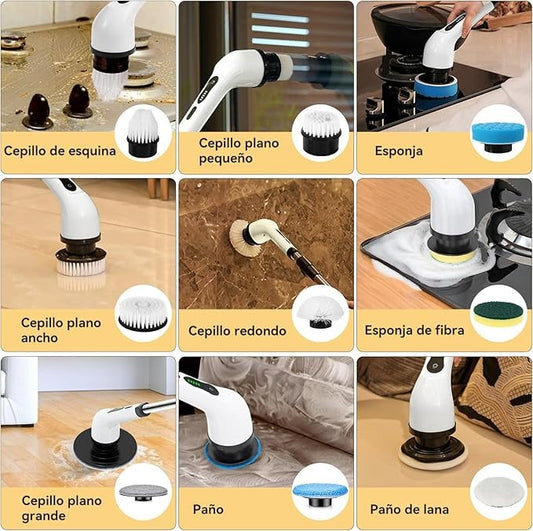 Cepillo de esquina

Cepillo plano pequeño

Esponja

Cepillo plano ancho

Cepillo redondo

Esponja de fibra

Cepillo plano grande

Paño

Paño de lana